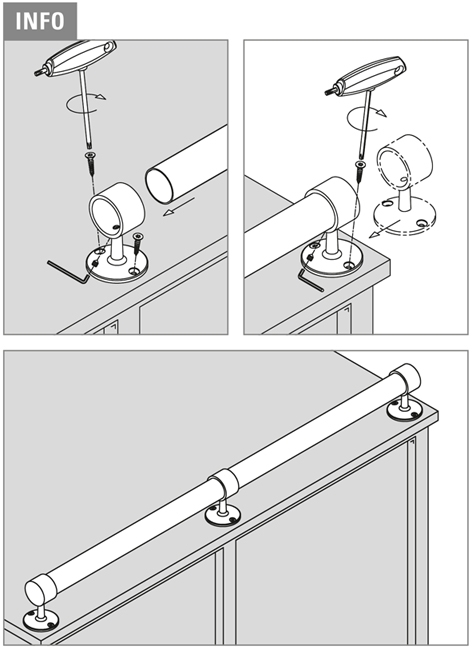 INFO